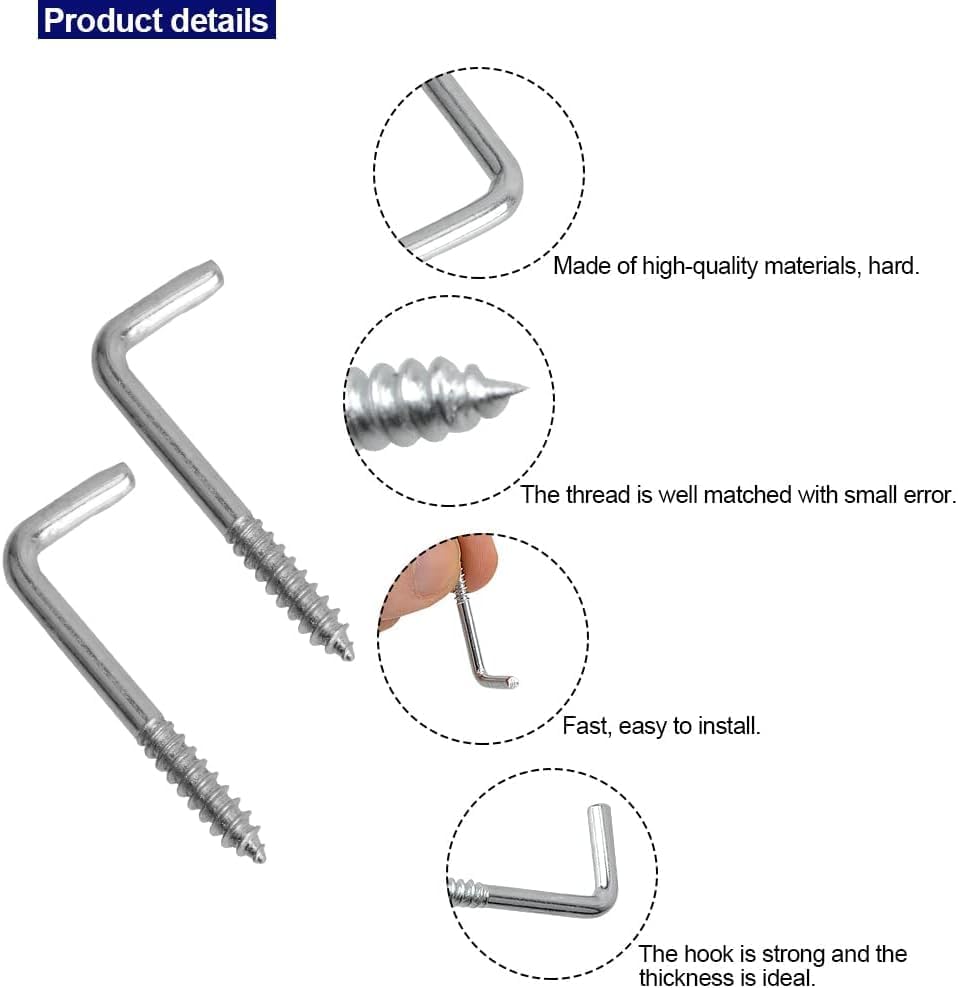 Product details

Made of high-quality materials, hard.

The thread is well matched with small error.

Fast, easy to install.

The hook is strong and the thickness is ideal.