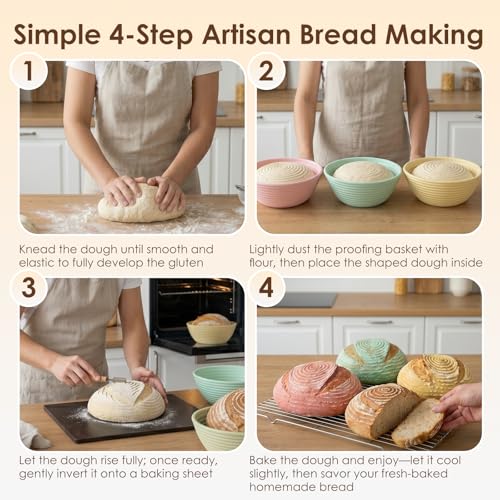 Simple 4-Step Artisan Bread Making

1

Knead the dough until smooth and elastic to fully develop the gluten

2

Lightly dust the proofing basket with flour, then place the shaped dough inside

3

Let the dough rise fully; once ready, gently invert it onto a baking sheet

4

Bake the dough and enjoy—let it cool slightly, then savor your fresh-baked homemade bread