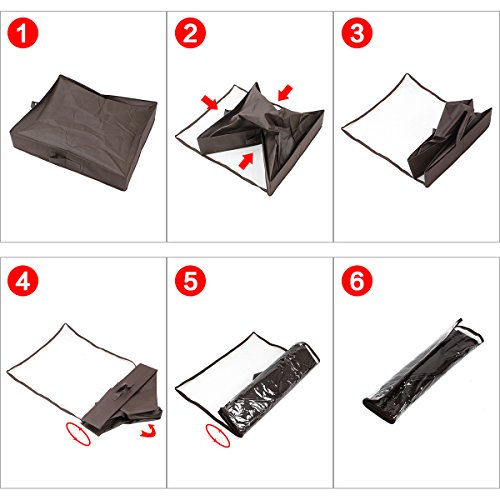 1
2
3
4
5
6