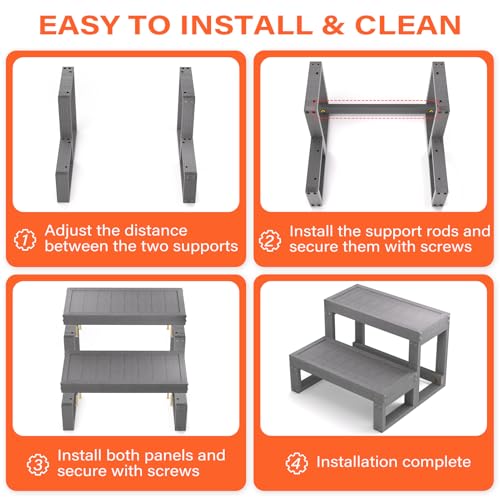 EASY TO INSTALL & CLEAN

1 Adjust the distance between the two supports

2 Install the support rods and secure them with screws

3 Install both panels and secure with screws

4 Installation complete