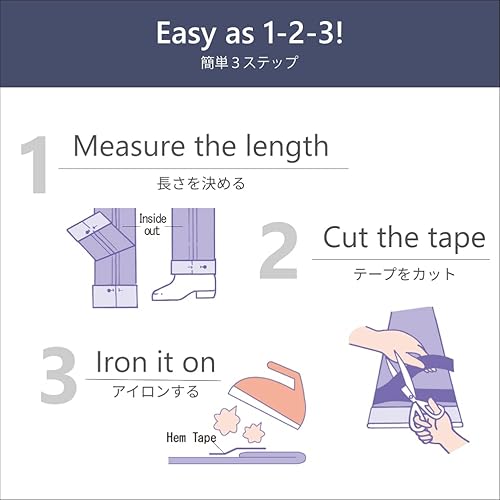 Easy as 1-2-3!
簡単３ステップ

1 Measure the length
長さを決める

Inside out

2 Cut the tape
テープをカット

3 Iron it on
アイロンする

Hem Tape