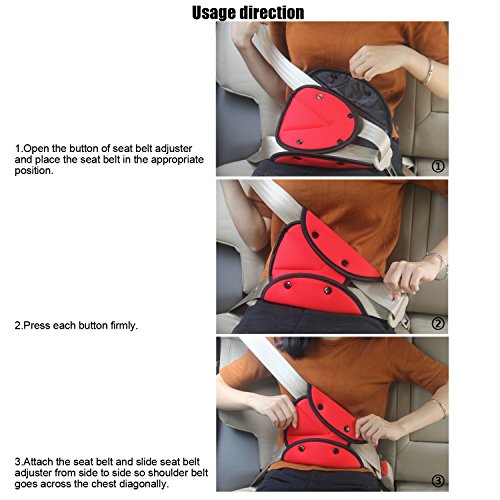 Usage direction

1.Open the button of seat belt adjuster and place the seat belt in the appropriate position.

①

2.Press each button firmly.

②

3.Attach the seat belt and slide seat belt adjuster from side to side so shoulder belt goes across the chest diagonally.

③