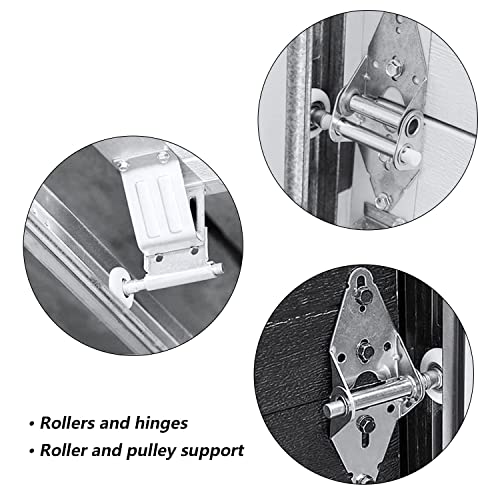 • Rollers and hinges
• Roller and pulley support