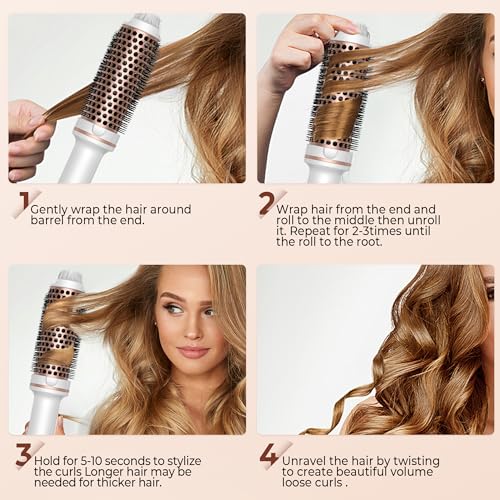 1 Gently wrap the hair around barrel from the end.

2 Wrap hair from the end and roll to the middle then unroll it. Repeat for 2-3times until the roll to the root.

3 Hold for 5-10 seconds to stylize the curls Longer hair may be needed for thicker hair.

4 Unravel the hair by twisting to create beautiful volume loose curls .