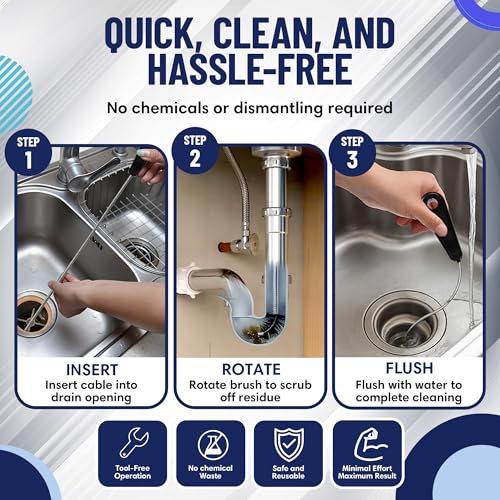 QUICK, CLEAN, AND HASSLE-FREE

No chemicals or dismantling required

STEP 1

INSERT
Insert cable into drain opening

STEP 2

ROTATE
Rotate brush to scrub off residue

STEP 3

FLUSH
Flush with water to complete cleaning

Tool-Free Operation

No chemical Waste

Safe and Reusable

Minimal Effort Maximum Result