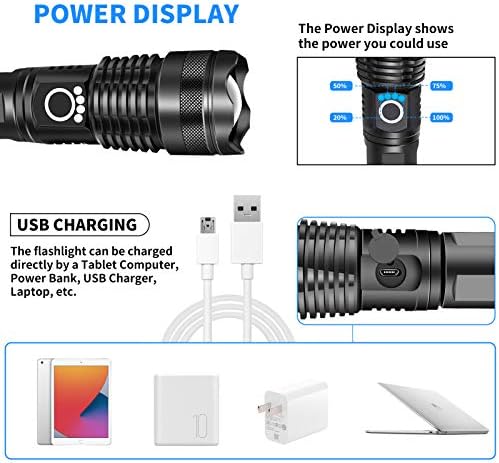 POWER DISPLAY

The Power Display shows the power you could use

50%

75%

20%

100%

USB CHARGING

The flashlight can be charged directly by a Tablet Computer, Power Bank, USB Charger, Laptop, etc.

10