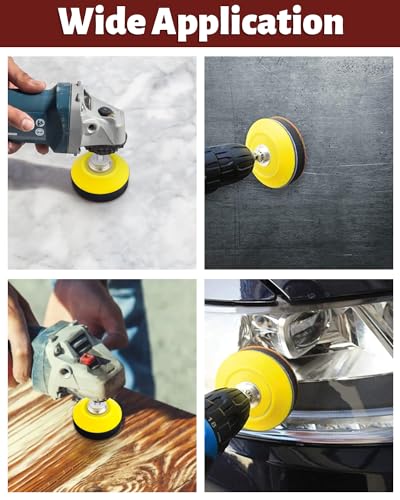 Wide Application