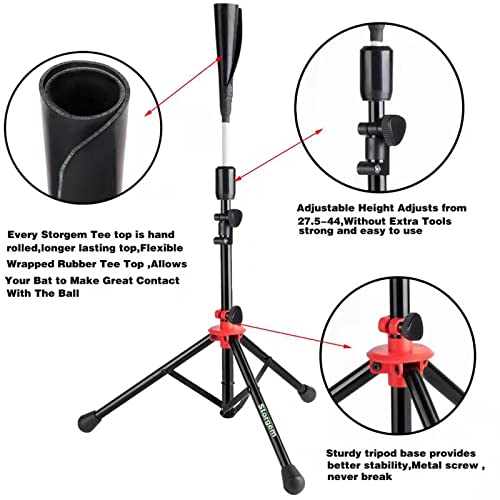 Every Storgem Tee top is hand rolled,longer lasting top,Flexible Wrapped Rubber Tee Top ,Allows Your Bat to Make Great Contact With The Ball

Adjustable Height Adjusts from 27.5-44,Without Extra Tools strong and easy to use

Storgem

Sturdy tripod base provides better stability,Metal screw , never break