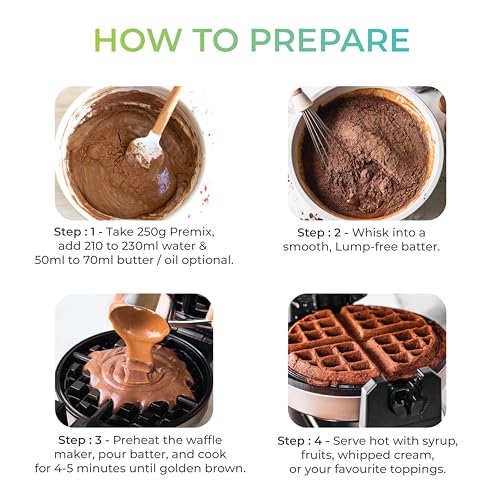 HOW TO PREPARE

Step : 1 - Take 250g Premix, add 210 to 230ml water & 50ml to 70ml butter / oil optional.

Step : 2 - Whisk into a smooth, Lump-free batter.

Step : 3 - Preheat the waffle maker, pour batter, and cook for 4-5 minutes until golden brown.

Step : 4 - Serve hot with syrup, fruits, whipped cream, or your favourite toppings.