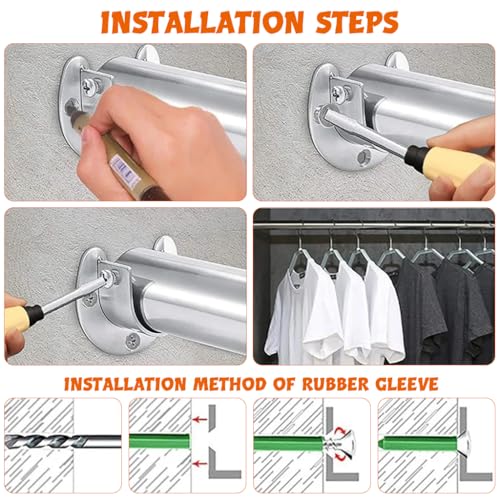 INSTALLATION STEPS

INSTALLATION METHOD OF RUBBER GLEEVE