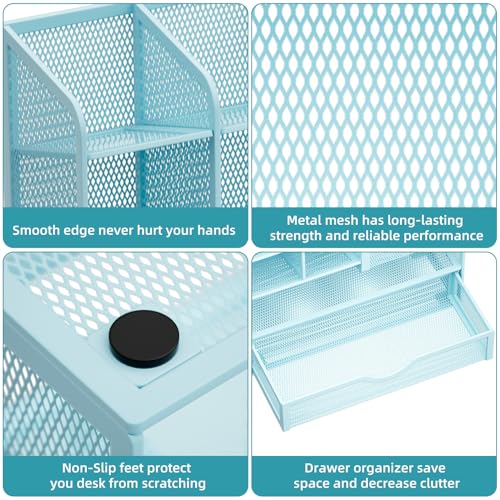 Smooth edge never hurt your hands

Metal mesh has long-lasting strength and reliable performance

Non-Slip feet protect you desk from scratching

Drawer organizer save space and decrease clutter