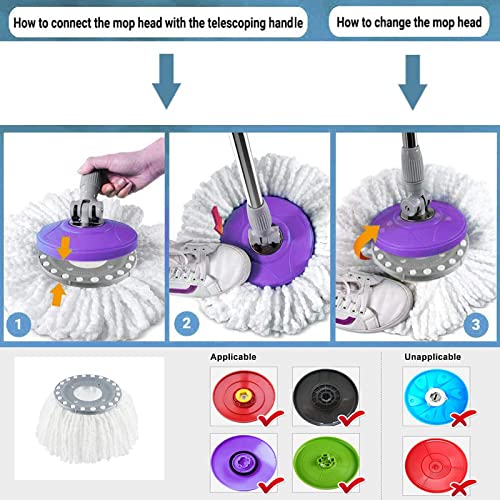 How to connect the mop head with the telescoping handle

How to change the mop head

1

2

3

Applicable

Unapplicable