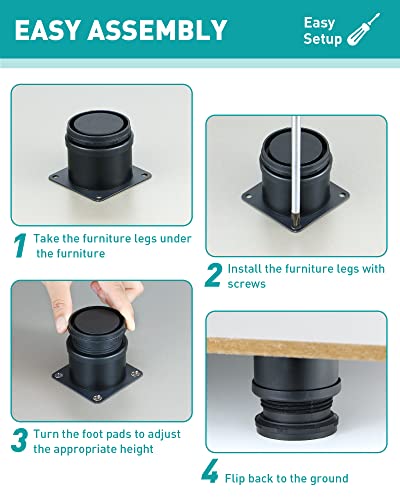 EASY ASSEMBLY

Easy Setup

1 Take the furniture legs under the furniture

2 Install the furniture legs with screws

3 Turn the foot pads to adjust the appropriate height

4 Flip back to the ground