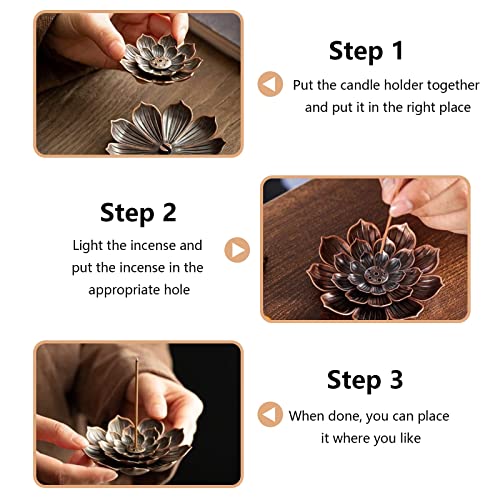 Step 1

Put the candle holder together and put it in the right place

Step 2

Light the incense and put the incense in the appropriate hole

Step 3

When done, you can place it where you like