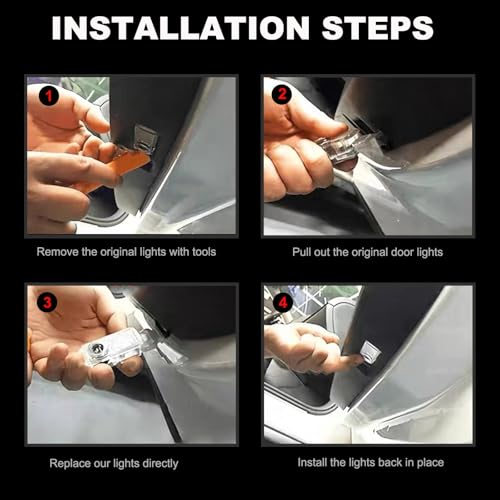 INSTALLATION STEPS

1

Remove the original lights with tools

2

Pull out the original door lights

3

Replace our lights directly

4

Install the lights back in place