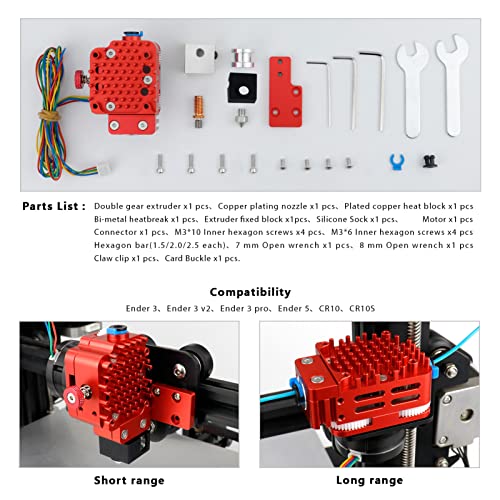 Parts List : Double gear extruder x1 pcs、Copper plating nozzle x1 pcs、Plated copper heat block x1 pcs Bi-metal heatbreak x1 pcs、Extruder fixed block x1pcs、Silicone Sock x1 pcs、 Motor x1 pcs Connector x1 pcs、M3*10 Inner hexagon screws x4 pcs、M3*6 Inner hexagon screws x4 pcs Hexagon bar(1.5/2.0/2.5 each)、7 mm Open wrench x1 pcs、8 mm Open wrench x1 pcs Claw clip x1 pcs、Card Buckle x1 pcs.

Compatibility

Ender 3、Ender 3 v2、Ender 3 pro、Ender 5、CR10、CR10S

Short range

Long range