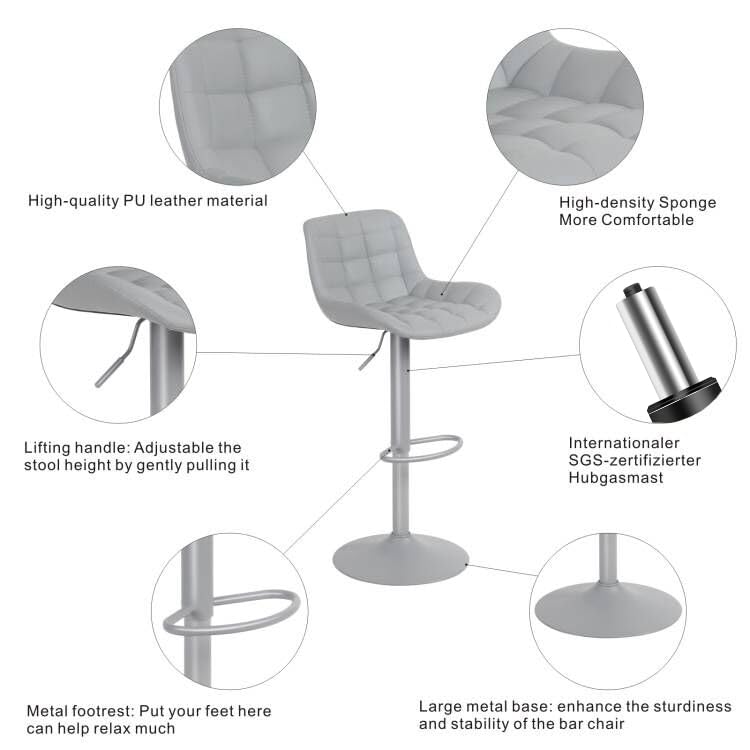 High-quality PU leather material

High-density Sponge
More Comfortable

Lifting handle: Adjustable the stool height by gently pulling it

Internationaler
SGS-zertifizierter
Hubgasmast

Metal footrest: Put your feet here can help relax much

Large metal base: enhance the sturdiness and stability of the bar chair