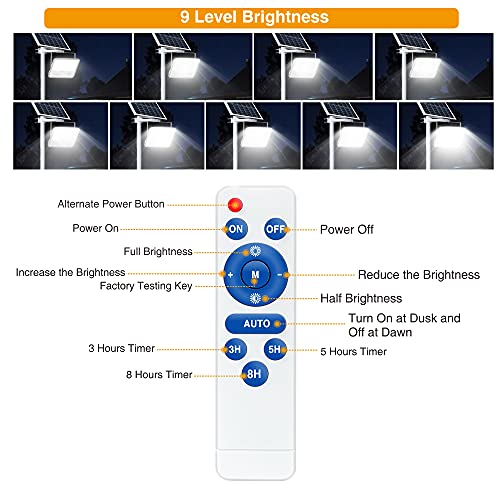 9 Level Brightness

Alternate Power Button

Power On

ON

OFF

Power Off

Full Brightness

Increase the Brightness

+

M

-

Reduce the Brightness

Factory Testing Key

Half Brightness

AUTO

Turn On at Dusk and Off at Dawn

3 Hours Timer

3H

5H

5 Hours Timer

8 Hours Timer

8H