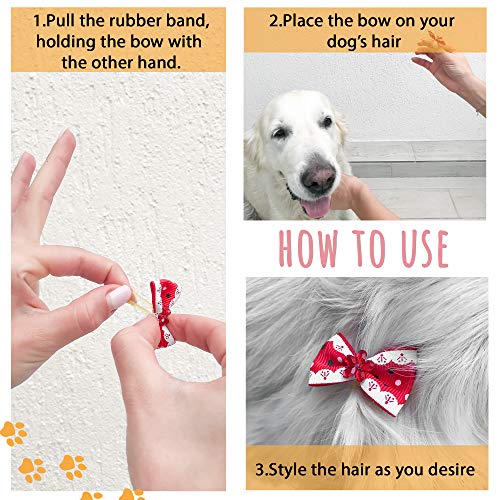 1.Pull the rubber band, holding the bow with the other hand.

2.Place the bow on your dog's hair

HOW TO USE

3.Style the hair as you desire