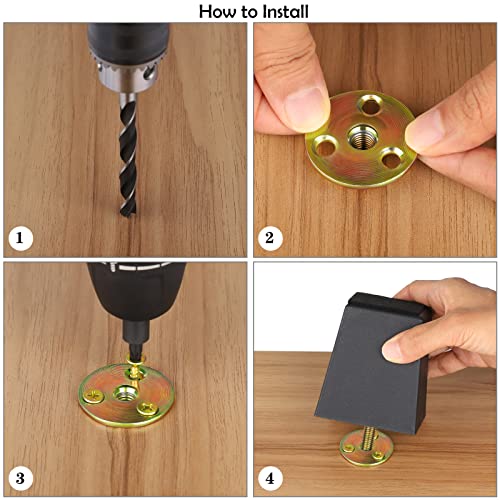 How to Install

1

2

3

4