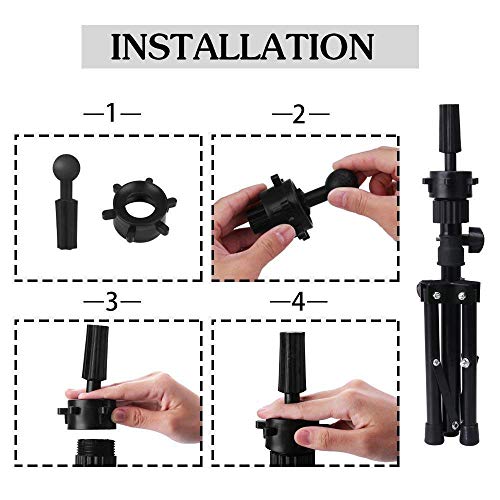 INSTALLATION

—1—

—2—

—3—

—4—