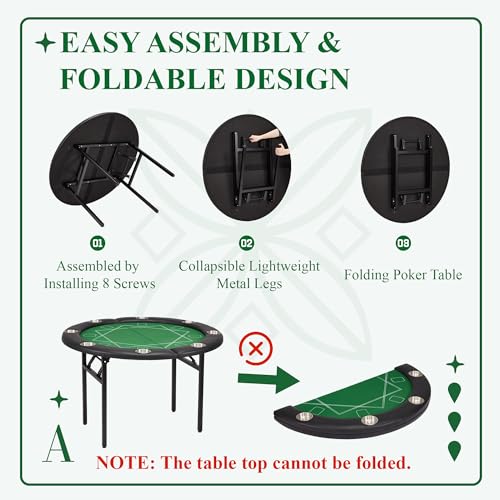 EASY ASSEMBLY & FOLDABLE DESIGN

01
Assembled by Installing 8 Screws

02
Collapsible Lightweight Metal Legs

03
Folding Poker Table

A

NOTE: The table top cannot be folded.