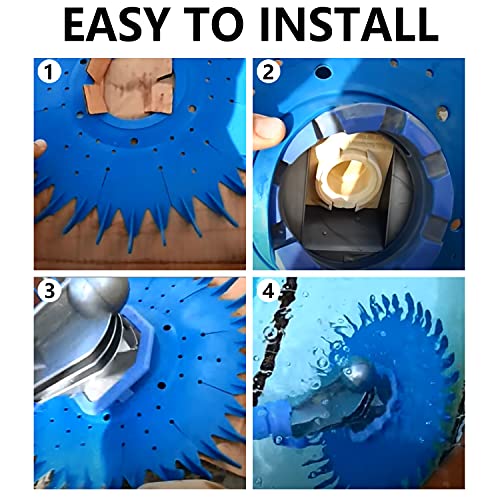 EASY TO INSTALL

1

2

3

4