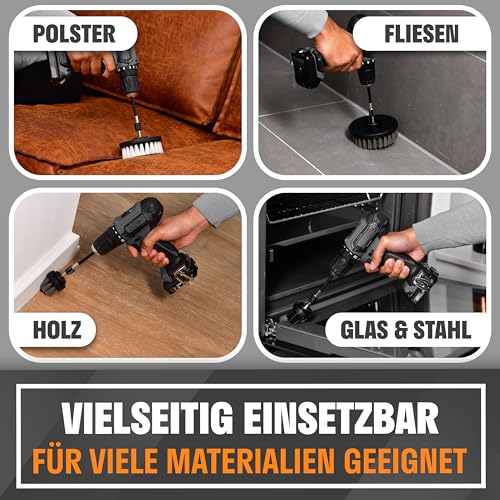 POLSTER

FLIESEN

HOLZ

GLAS & STAHL

VIELSEITIG EINSETZBAR
FÜR VIELE MATERIALIEN GEEIGNET