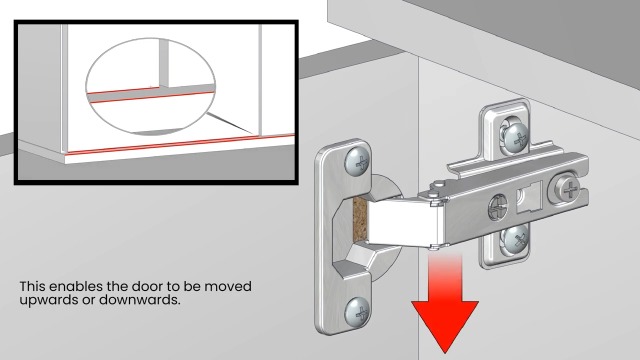 This enables the door to be moved upwards or downwards.