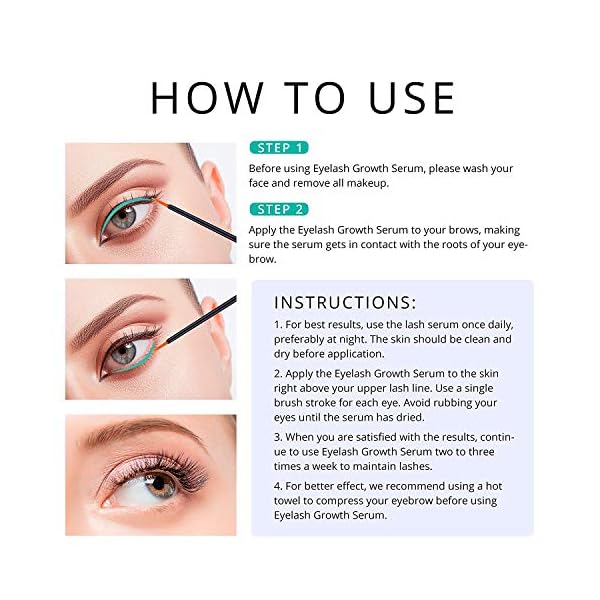 HOW TO USE

STEP 1

Before using Eyelash Growth Serum, please wash your face and remove all makeup.

STEP 2

Apply the Eyelash Growth Serum to your brows, making sure the serum gets in contact with the roots of your eyebrow.

INSTRUCTIONS:

1. For best results, use the lash serum once daily, preferably at night. The skin should be clean and dry before application.

2. Apply the Eyelash Growth Serum to the skin right above your upper lash line. Use a single brush stroke for each eye. Avoid rubbing your eyes until the serum has dried.

3. When you are satisfied with the results, continue to use Eyelash Growth Serum two to three times a week to maintain lashes.

4. For better effect, we recommend using a hot towel to compress your eyebrow before using Eyelash Growth Serum.