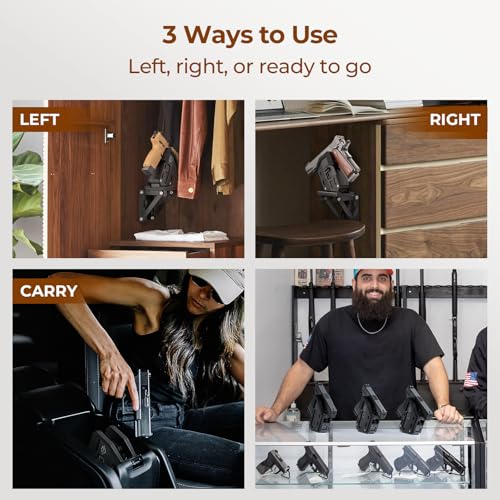 3 Ways to Use

Left, right, or ready to go

LEFT

RIGHT

CARRY