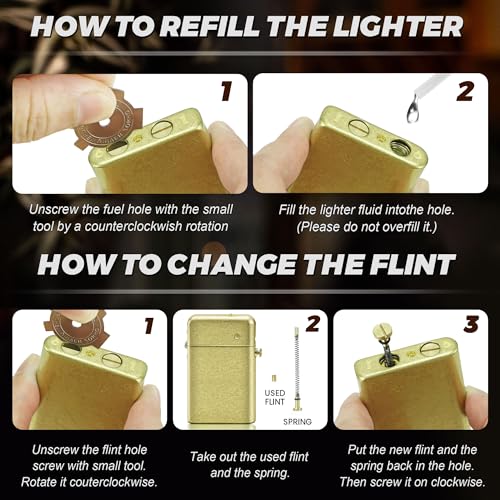 HOW TO REFILL THE LIGHTER

1

Unscrew the fuel hole with the small tool by a counterclockwish rotation

2

Fill the lighter fluid intothe hole. (Please do not overfill it.)

HOW TO CHANGE THE FLINT

1

Unscrew the flint hole screw with small tool. Rotate it couterclockwise.

2

USED FLINT

SPRING

Take out the used flint and the spring.

3

Put the new flint and the spring back in the hole. Then screw it on clockwise.