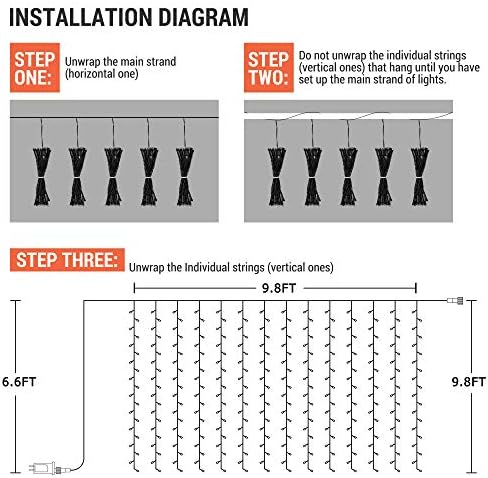 INSTALLATION DIAGRAM

STEP ONE: Unwrap the main strand (horizontal one)

STEP TWO: Do not unwrap the individual strings (vertical ones) that hang until you have set up the main strand of lights.

STEP THREE: Unwrap the Individual strings (vertical ones)

9.8FT

6.6FT

9.8FT