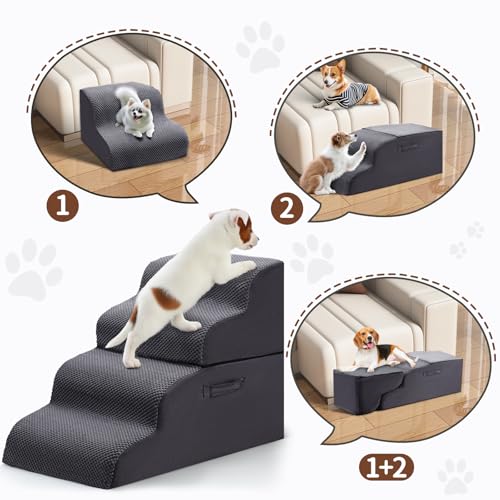 1

2

1+2