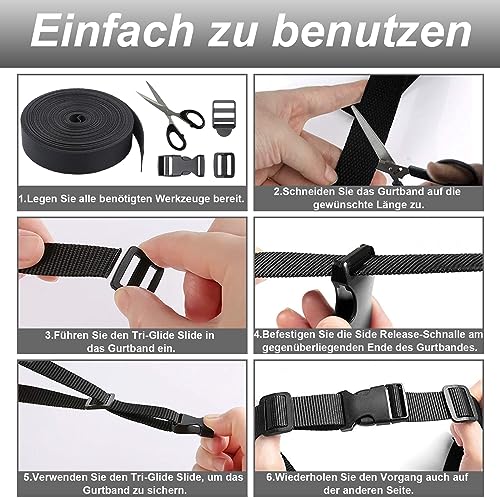 Einfach zu benutzen

1.Legen Sie alle benötigten Werkzeuge bereit.

2.Schneiden Sie das Gurtband auf die gewünschte Länge zu.

3.Führen Sie den Tri-Glide Slide in das Gurtband ein.

4.Befestigen Sie die Side Release-Schnalle am gegenüberliegenden Ende des Gurtbandes.

5.Verwenden Sie den Tri-Glide Slide, um das Gurtband zu sichern.

6.Wiederholen Sie den Vorgang auch auf der anderen Seite.