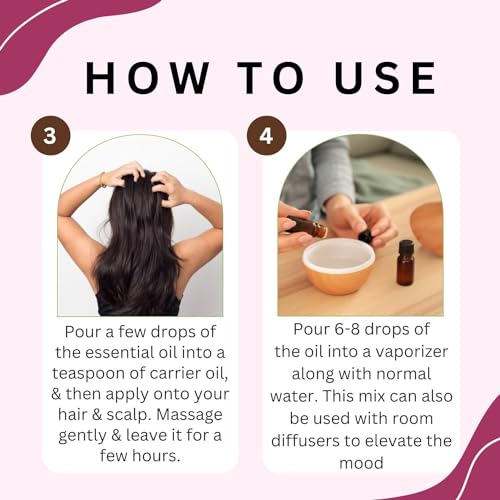 HOW TO USE

3

Pour a few drops of the essential oil into a teaspoon of carrier oil, & then apply onto your hair & scalp. Massage gently & leave it for a few hours.

4

Pour 6-8 drops of the oil into a vaporizer along with normal water. This mix can also be used with room diffusers to elevate the mood