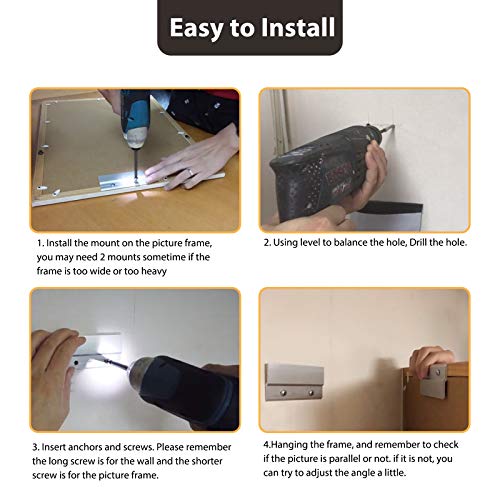 Easy to Install

1. Install the mount on the picture frame, you may need 2 mounts sometime if the frame is too wide or too heavy

2. Using level to balance the hole, Drill the hole.

3. Insert anchors and screws. Please remember the long screw is for the wall and the shorter screw is for the picture frame.

4.Hanging the frame, and remember to check if the picture is parallel or not. if it is not, you can try to adjust the angle a little.