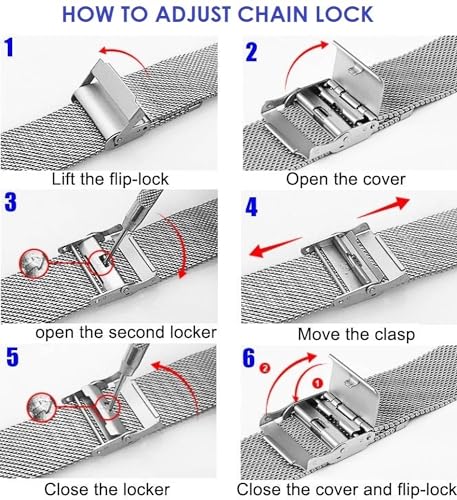 HOW TO ADJUST CHAIN LOCK

1
Lift the flip-lock

2
Open the cover

3
open the second locker

4
Move the clasp

5
Close the locker

6
2
1
Close the cover and flip-lock