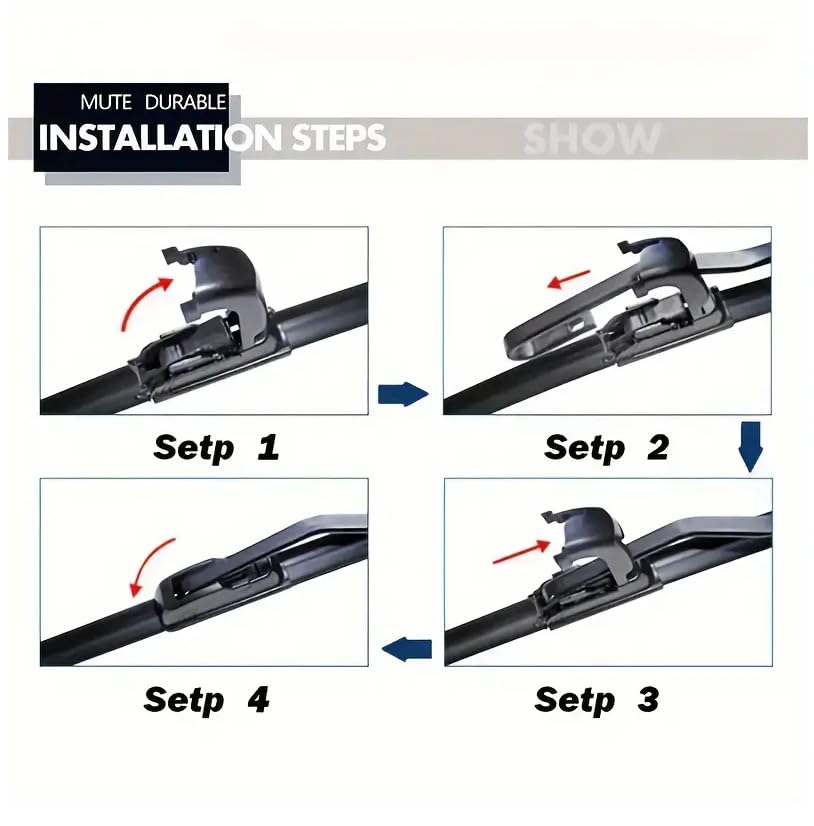 MUTE DURABLE
INSTALLATION STEPS SHOW

Setp 1

Setp 2

Setp 4

Setp 3