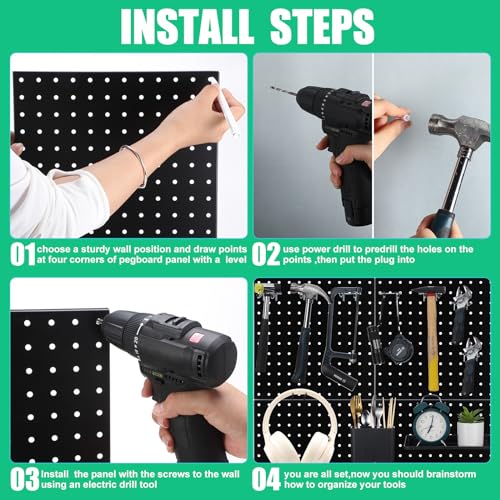 INSTALL STEPS

01 choose a sturdy wall position and draw points at four corners of pegboard panel with a level

02 use power drill to predrill the holes on the points ,then put the plug into

03 Install the panel with the screws to the wall using an electric drill tool

04 you are all set,now you should brainstorm how to organize your tools