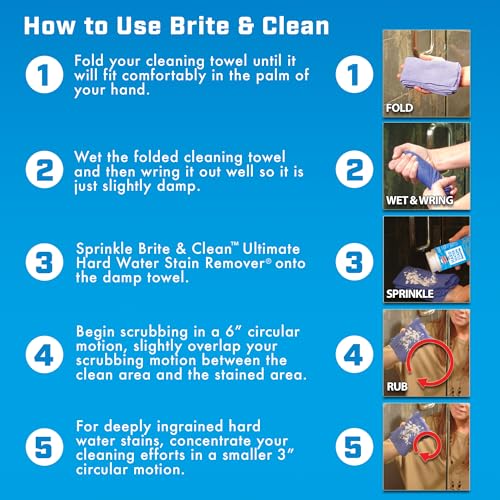 How to Use Brite & Clean

1 Fold your cleaning towel until it will fit comfortably in the palm of your hand.

1 FOLD

2 Wet the folded cleaning towel and then wring it out well so it is just slightly damp.

2 WET & WRING

3 Sprinkle Brite & Clean™ Ultimate Hard Water Stain Remover® onto the damp towel.

3 SPRINKLE

4 Begin scrubbing in a 6" circular motion, slightly overlap your scrubbing motion between the clean area and the stained area.

4 RUB

5 For deeply ingrained hard water stains, concentrate your cleaning efforts in a smaller 3" circular motion.

5