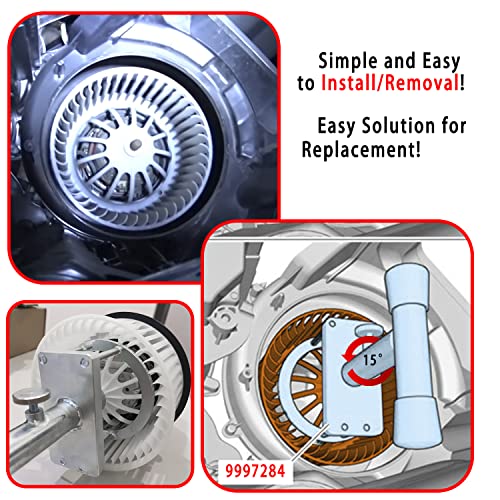 Simple and Easy to Install/Removal!

Easy Solution for Replacement!

15°

9997284