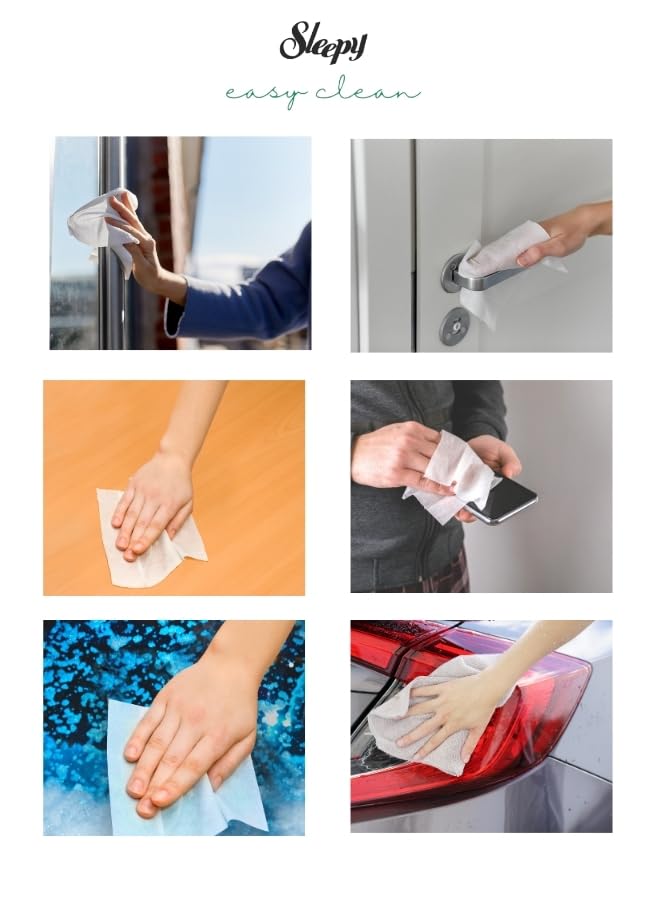 Sleepy

easy clean