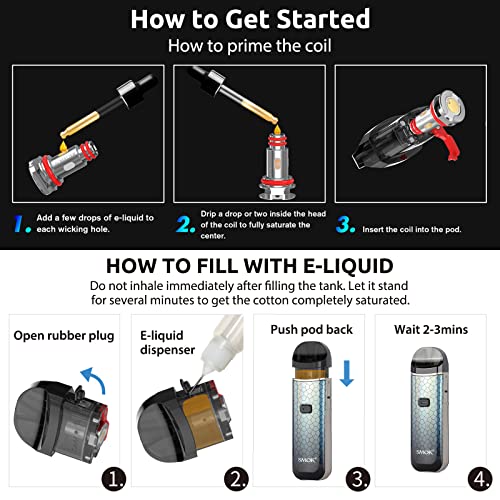 How to Get Started

How to prime the coil

1. Add a few drops of e-liquid to each wicking hole.

2. Drip a drop or two inside the head of the coil to fully saturate the center.

3. Insert the coil into the pod.

HOW TO FILL WITH E-LIQUID

Do not inhale immediately after filling the tank. Let it stand for several minutes to get the cotton completely saturated.

Open rubber plug

1.

E-liquid dispenser

2.

Push pod back

SMOK

3.

Wait 2-3mins

SMOK

4.