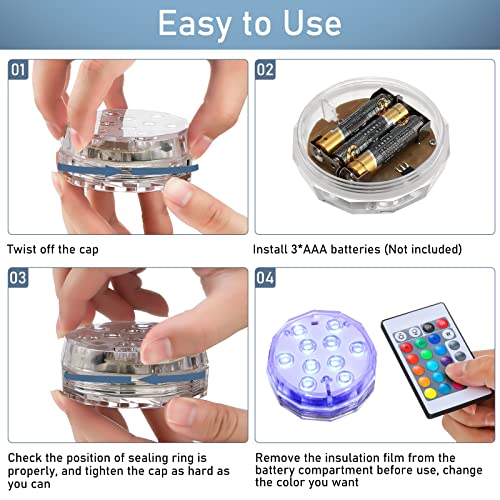 Easy to Use

01

Twist off the cap

02

Install 3*AAA batteries (Not included)

03

Check the position of sealing ring is properly, and tighten the cap as hard as you can

04

Remove the insulation film from the battery compartment before use, change the color you want