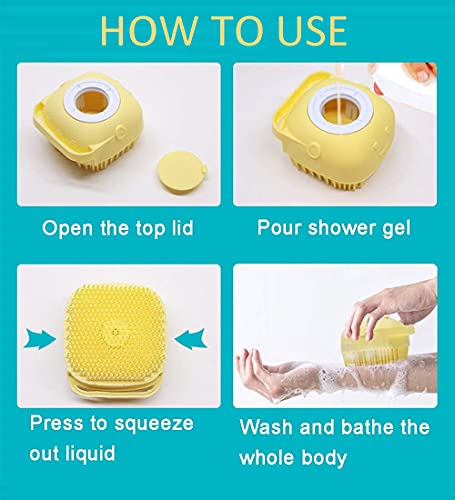 HOW TO USE

Open the top lid

Pour shower gel

Press to squeeze out liquid

Wash and bathe the whole body