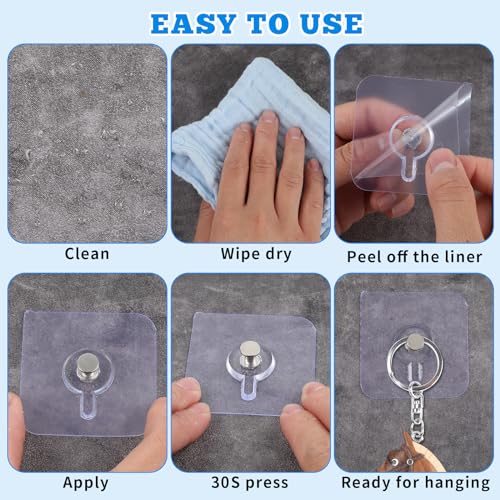 EASY TO USE

Clean

Wipe dry

Peel off the liner

Apply

30S press

Ready for hanging