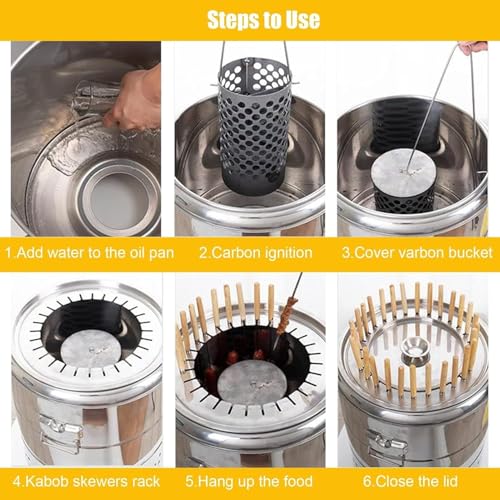 Steps to Use

1.Add water to the oil pan

2.Carbon ignition

3.Cover varbon bucket

4.Kabob skewers rack

5.Hang up the food

6.Close the lid