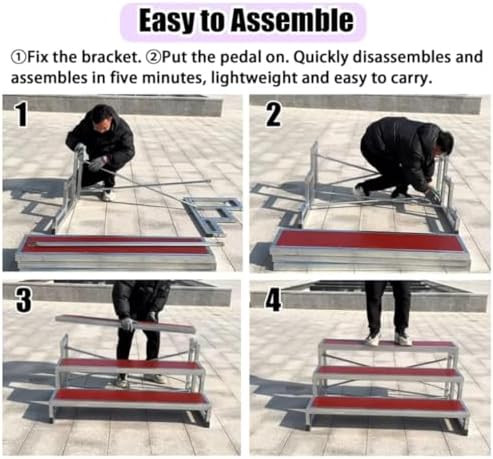 Easy to Assemble

①Fix the bracket. ②Put the pedal on. Quickly disassembles and assembles in five minutes, lightweight and easy to carry.

1

2

3

4