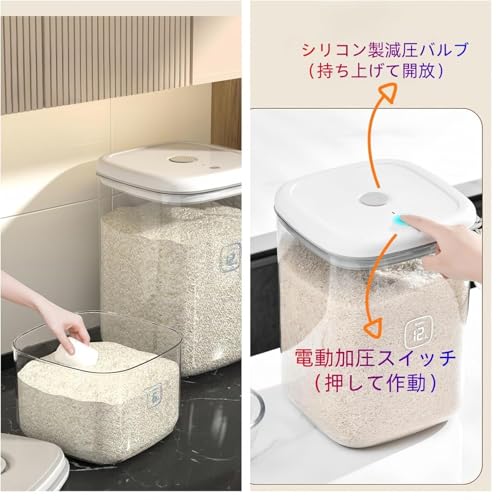 シリコン製減圧バルブ
（持ち上げて開放）

電動加圧スイッチ
（押して作動）